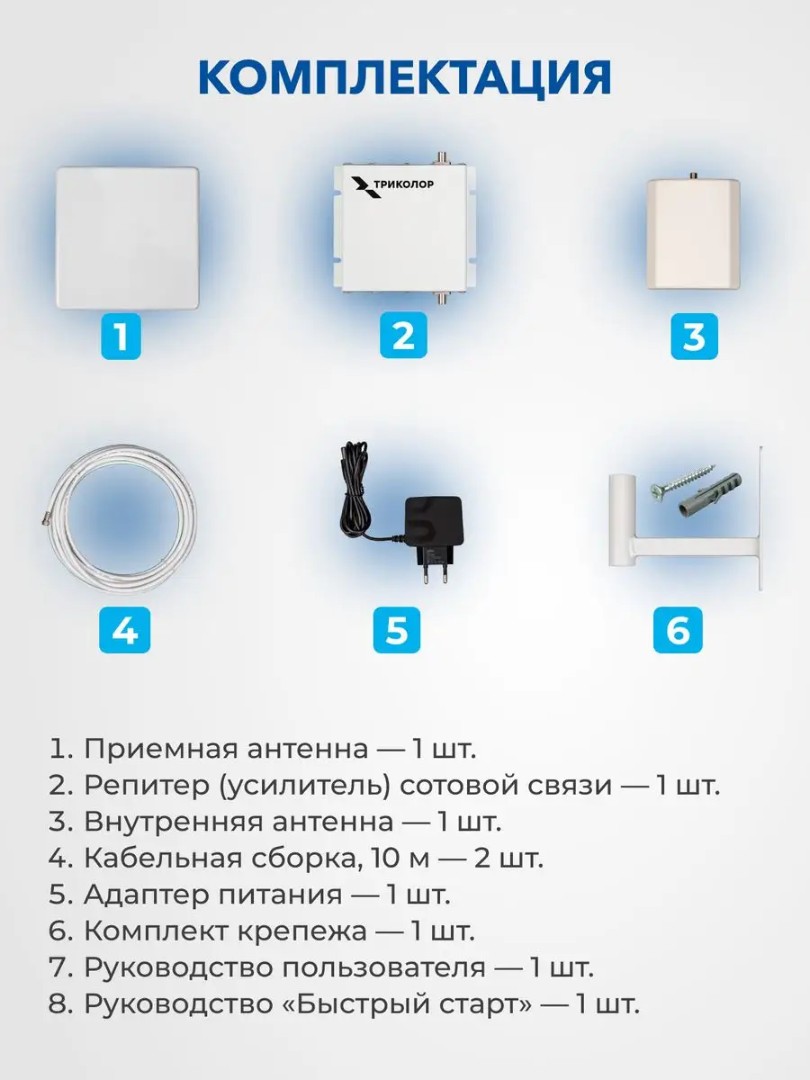 КОМПЛЕКТАЦИЯ

ТРИКОЛОР

1

2

3

4

5

6

1. Приемная антенна — 1 шт.
2. Репитер (усилитель) сотовой связи — 1 шт.
3. Внутренняя антенна — 1 шт.
4. Кабельная сборка, 10 м — 2 шт.
5. Адаптер питания — 1 шт.
6. Комплект крепежа — 1 шт.
7. Руководство пользователя — 1 шт.
8. Руководство «Быстрый старт» — 1 шт.